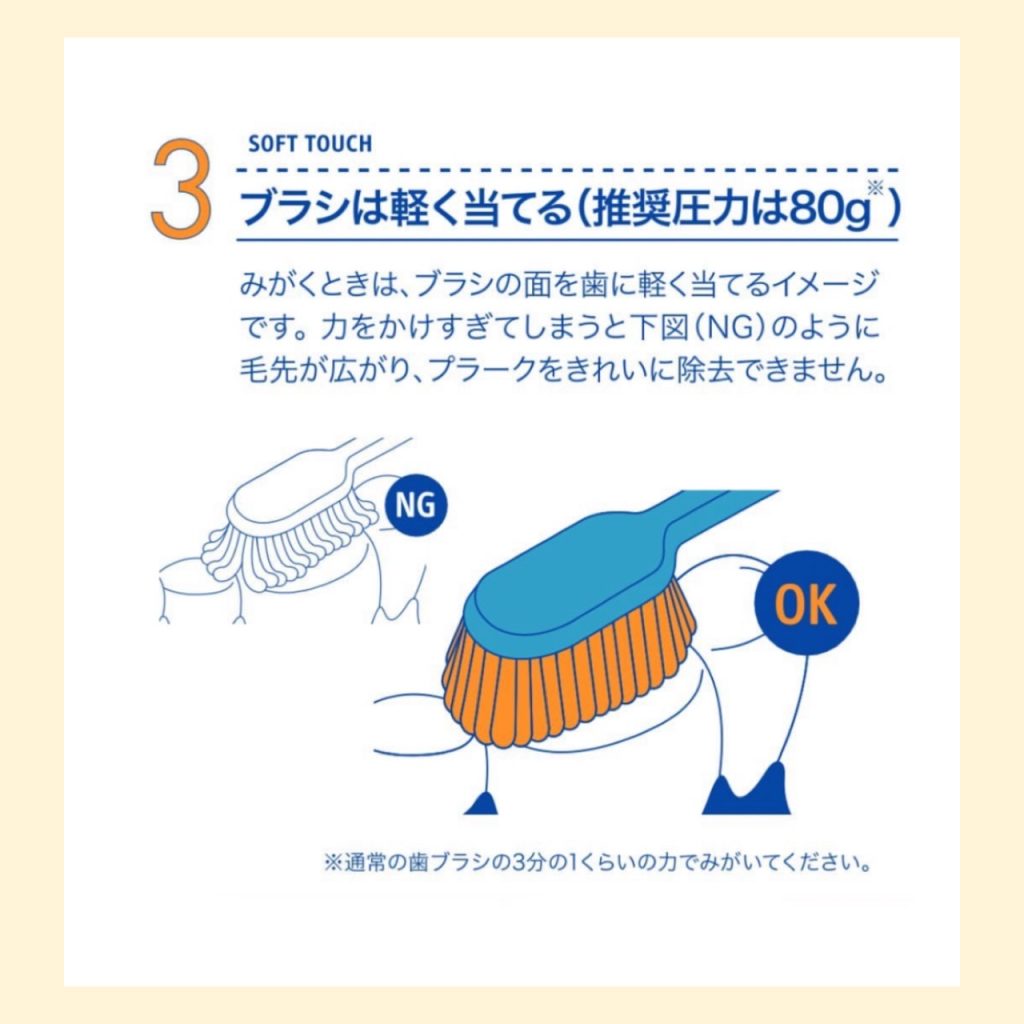 3 SOFT TOUCH

ブラシは軽く当てる(推奨圧力は80g※)

みがくときは、ブラシの面を歯に軽く当てるイメージです。力をかけすぎてしまうと下図(NG)のように毛先が広がり、プラークをきれいに除去できません。

NG

OK

※通常の歯ブラシの3分の1くらいの力でみがいてください。